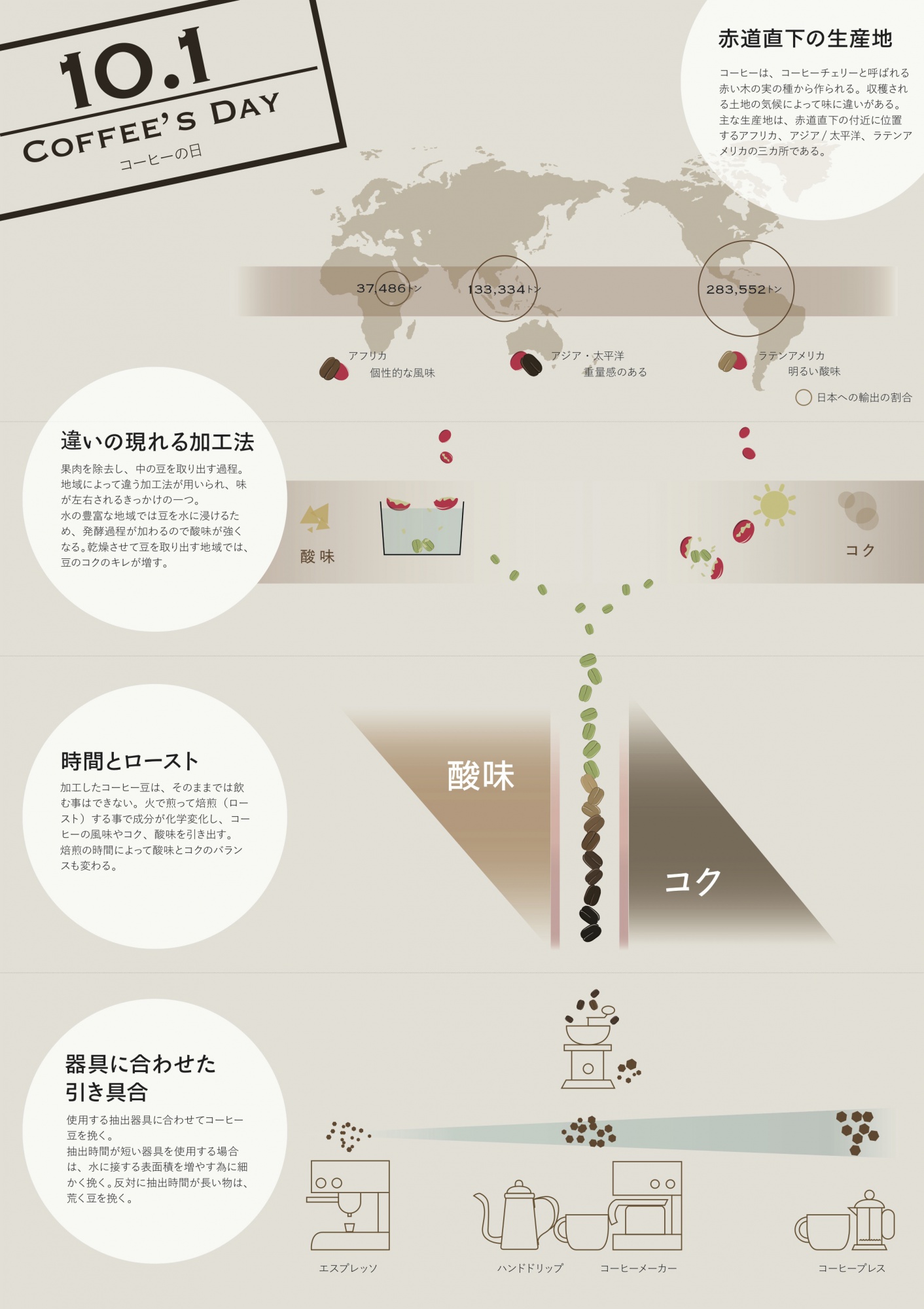 10.1
COFFEE'S DAY
コーヒーの日

赤道直下の生産地

コーヒーは、コーヒーチェリーと呼ばれる赤い木の実の種から作られる。収穫される土地の気候によって味に違いがある。主な生産地は、赤道直下の付近に位置するアフリカ、アジア / 太平洋、ラテンアメリカの三カ所である。

37,486トン
133,334トン
283,552トン

アフリカ
個性的な風味

アジア・太平洋
重量感のある

ラテンアメリカ
明るい酸味

日本への輸出の割合

違いの現れる加工法

果肉を除去し、中の豆を取り出す過程。地域によって違う加工法が用いられ、味が左右されるきっかけの一つ。
水の豊富な地域では豆を水に浸けるため、発酵過程が加わるので酸味が強くなる。乾燥させて豆を取り出す地域では、豆のコクのキレが増す。

酸味
コク

時間とロースト

加工したコーヒー豆は、そのままでは飲む事はできない。火で煎って焙煎（ロースト）する事で成分が化学変化し、コーヒーの風味やコク、酸味を引き出す。
焙煎の時間によって酸味とコクのバランスも変わる。

酸味
コク

器具に合わせた
引き具合

使用する抽出器具に合わせてコーヒー豆を挽く。
抽出時間が短い器具を使用する場合は、水に接する表面積を増やす為に細かく挽く。反対に抽出時間が長い物は、荒く豆を挽く。

エスプレッソ
ハンドドリップ
コーヒーメーカー
コーヒープレス